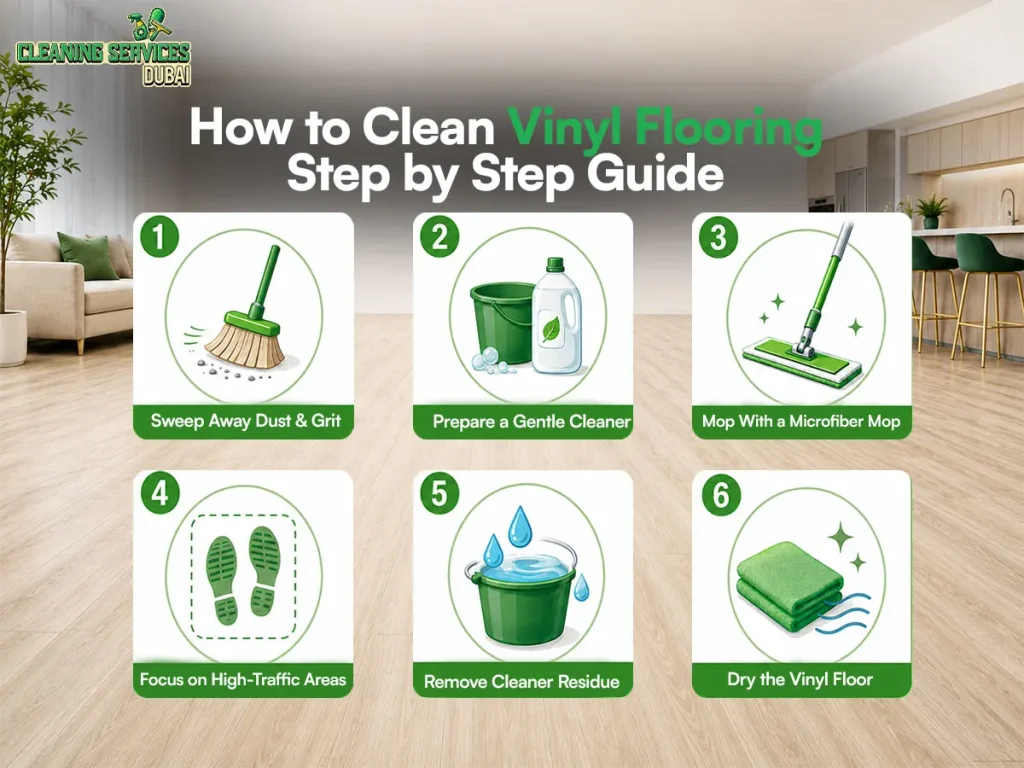 CLEANING SERVICES DUBAI

How to Clean Vinyl Flooring Step by Step Guide

1
Sweep Away Dust & Grit

2
Prepare a Gentle Cleaner

3
Mop With a Microfiber Mop

4
Focus on High-Traffic Areas

5
Remove Cleaner Residue

6
Dry the Vinyl Floor